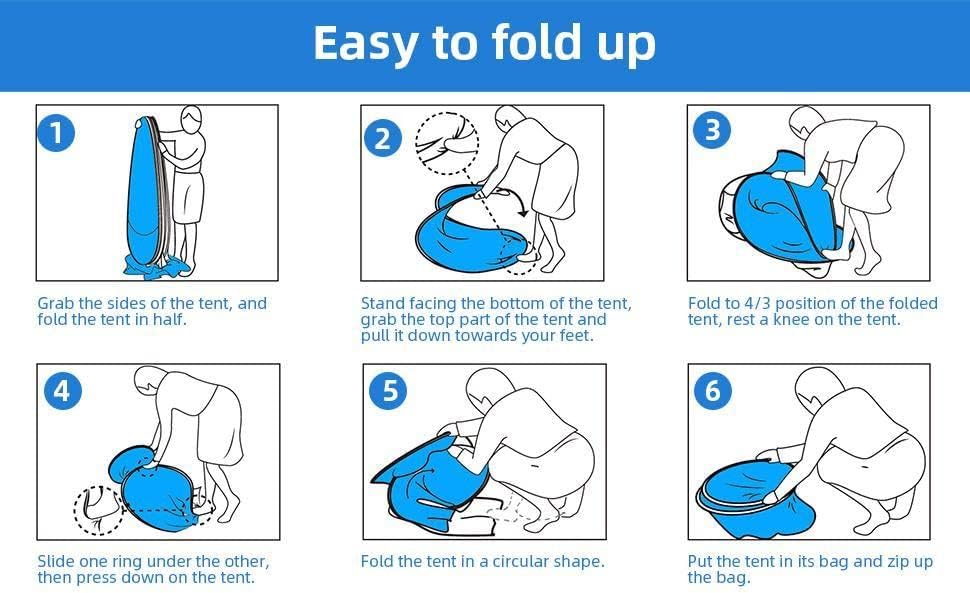 Easy to fold up

1

Grab the sides of the tent, and fold the tent in half.

2

Stand facing the bottom of the tent, grab the top part of the tent and pull it down towards your feet.

3

Fold to 4/3 position of the folded tent, rest a knee on the tent.

4

Slide one ring under the other, then press down on the tent.

5

Fold the tent in a circular shape.

6

Put the tent in its bag and zip up the bag.