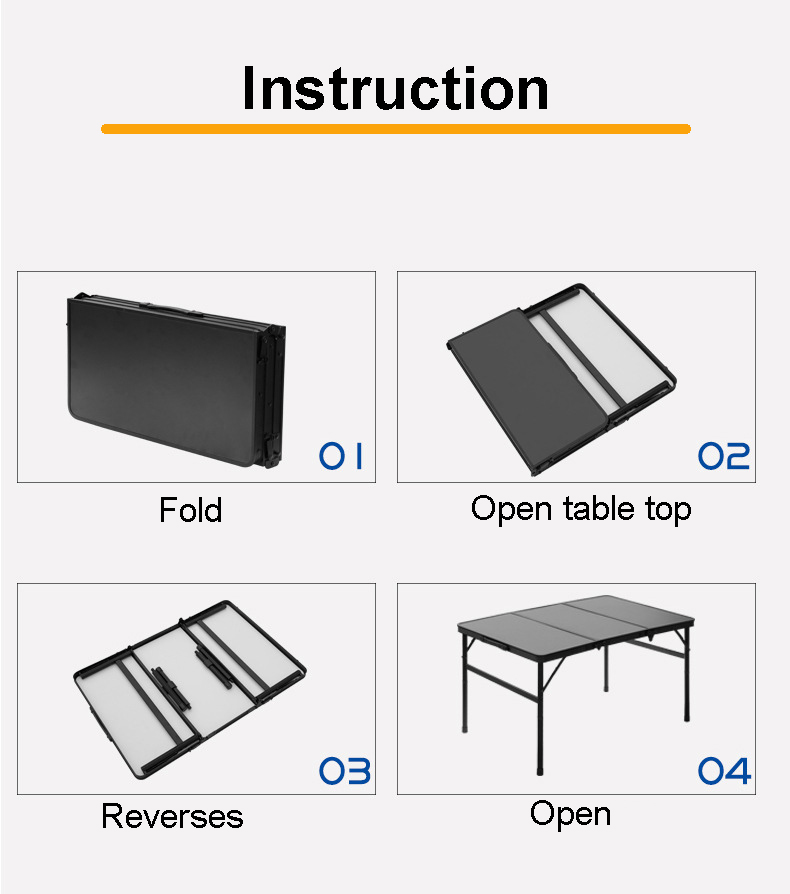 Instruction

01

Fold

02

Open table top

03

Reverses

04

Open