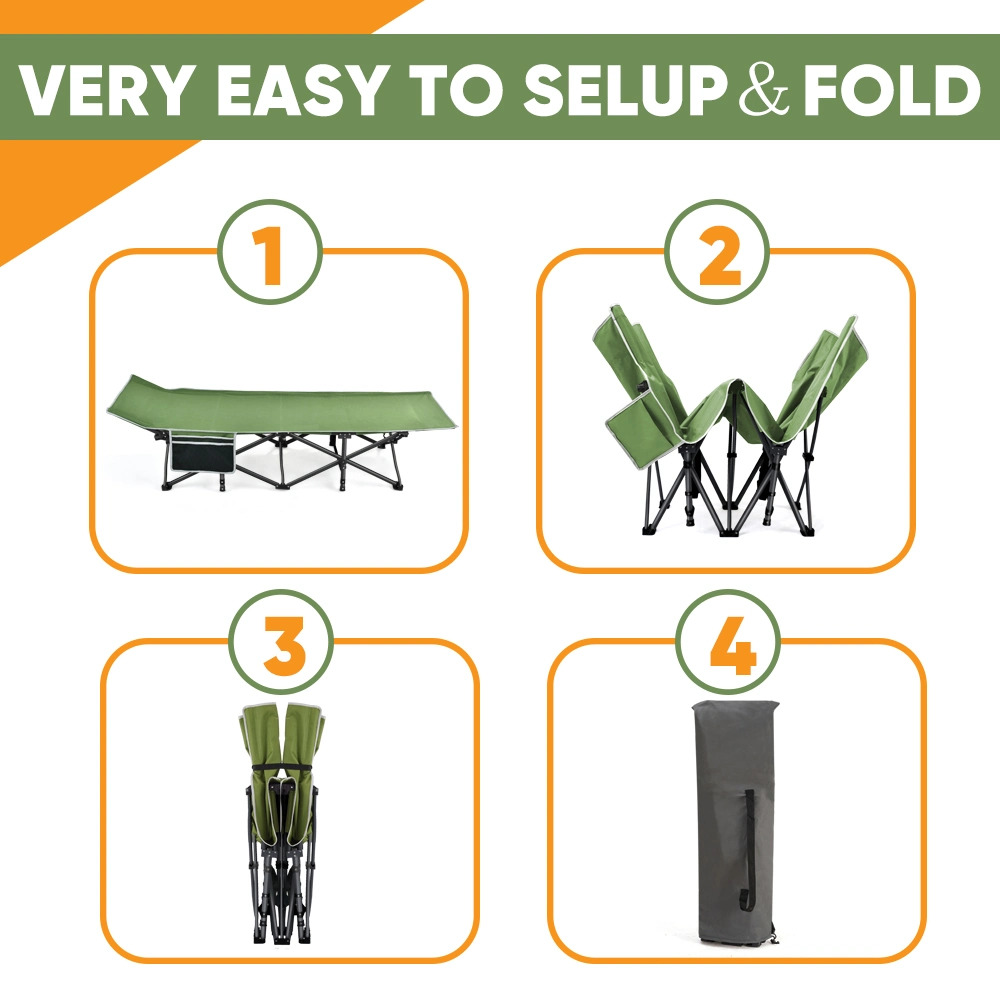 VERY EASY TO SELUP & FOLD

1

2

3

4