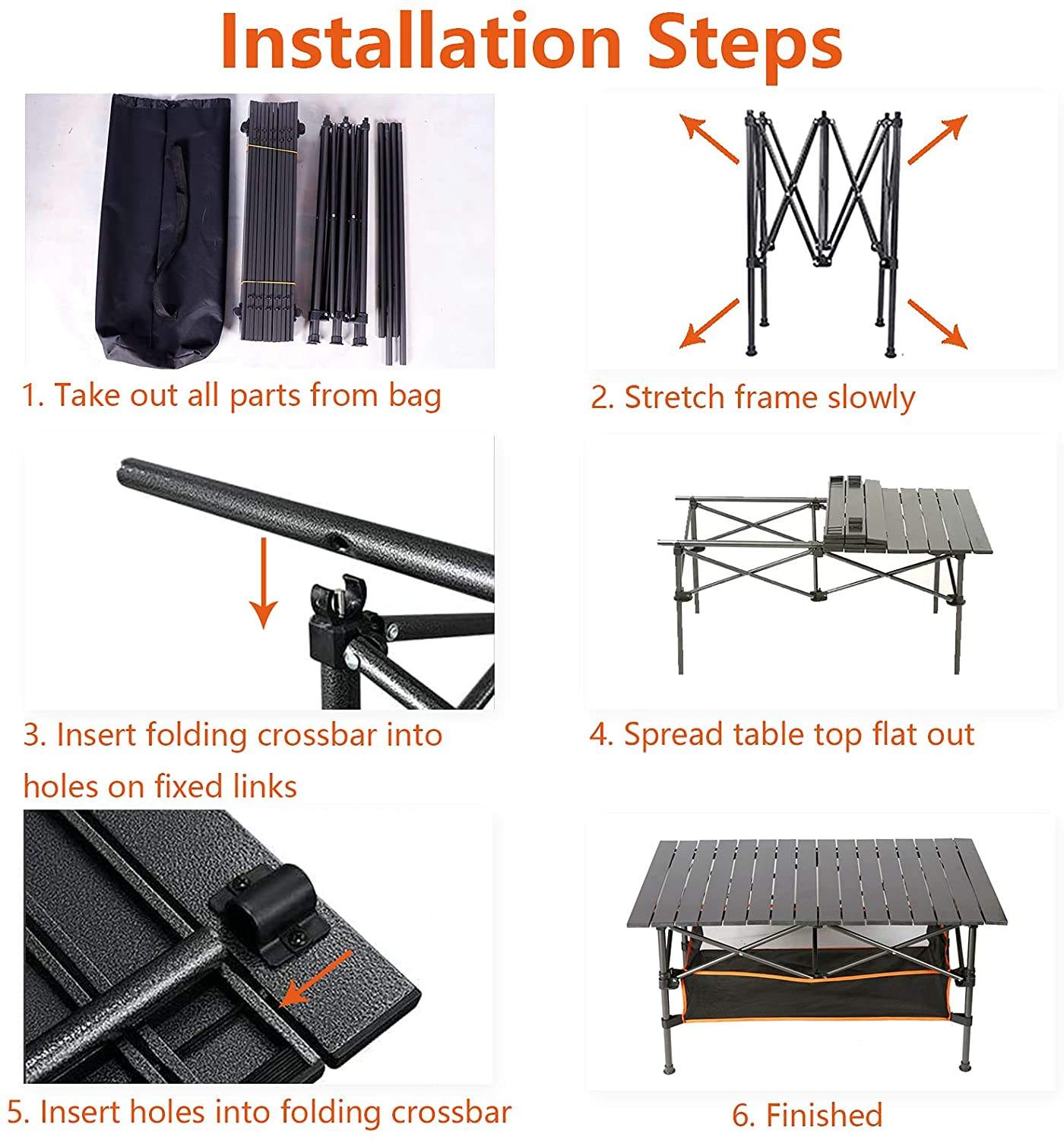 Installation Steps

1. Take out all parts from bag

2. Stretch frame slowly

3. Insert folding crossbar into holes on fixed links

4. Spread table top flat out

5. Insert holes into folding crossbar

6. Finished