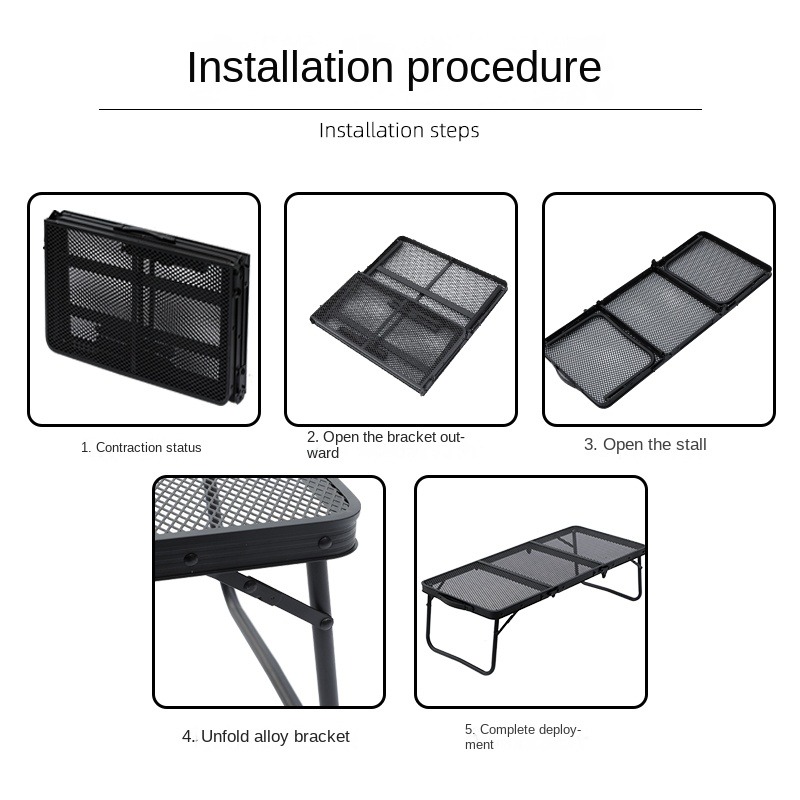 Installation procedure

Installation steps

1. Contraction status

2. Open the bracket outward

3. Open the stall

4. Unfold alloy bracket

5. Complete deployment