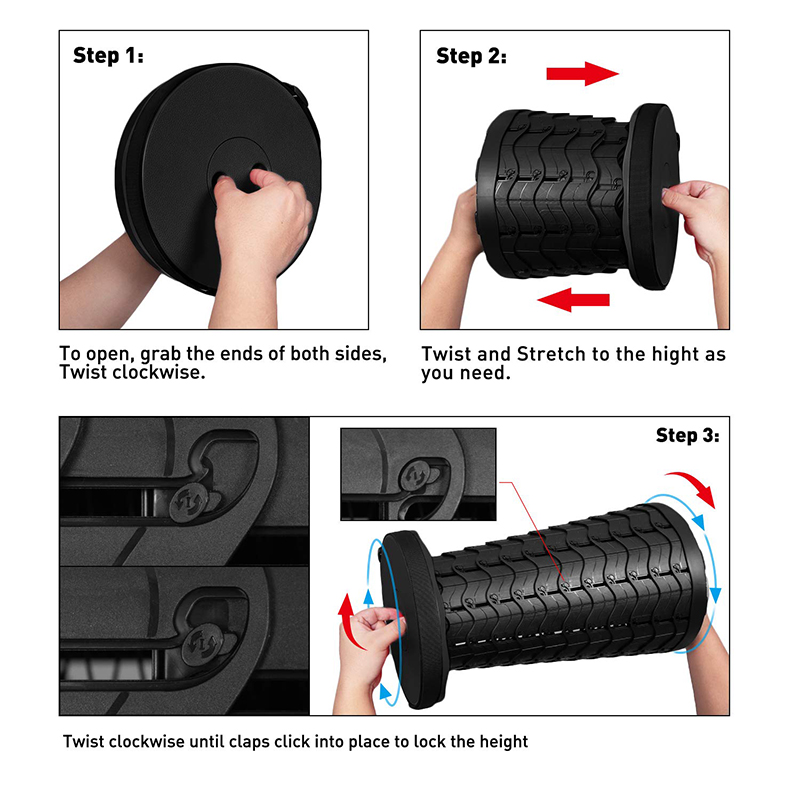 Step 1:

To open, grab the ends of both sides, Twist clockwise.

Step 2:

Twist and Stretch to the hight as you need.

Step 3:

Twist clockwise until claps click into place to lock the height